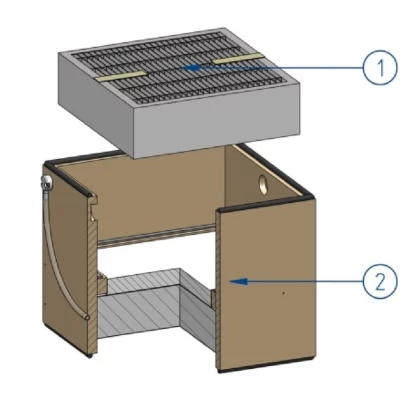 1
2